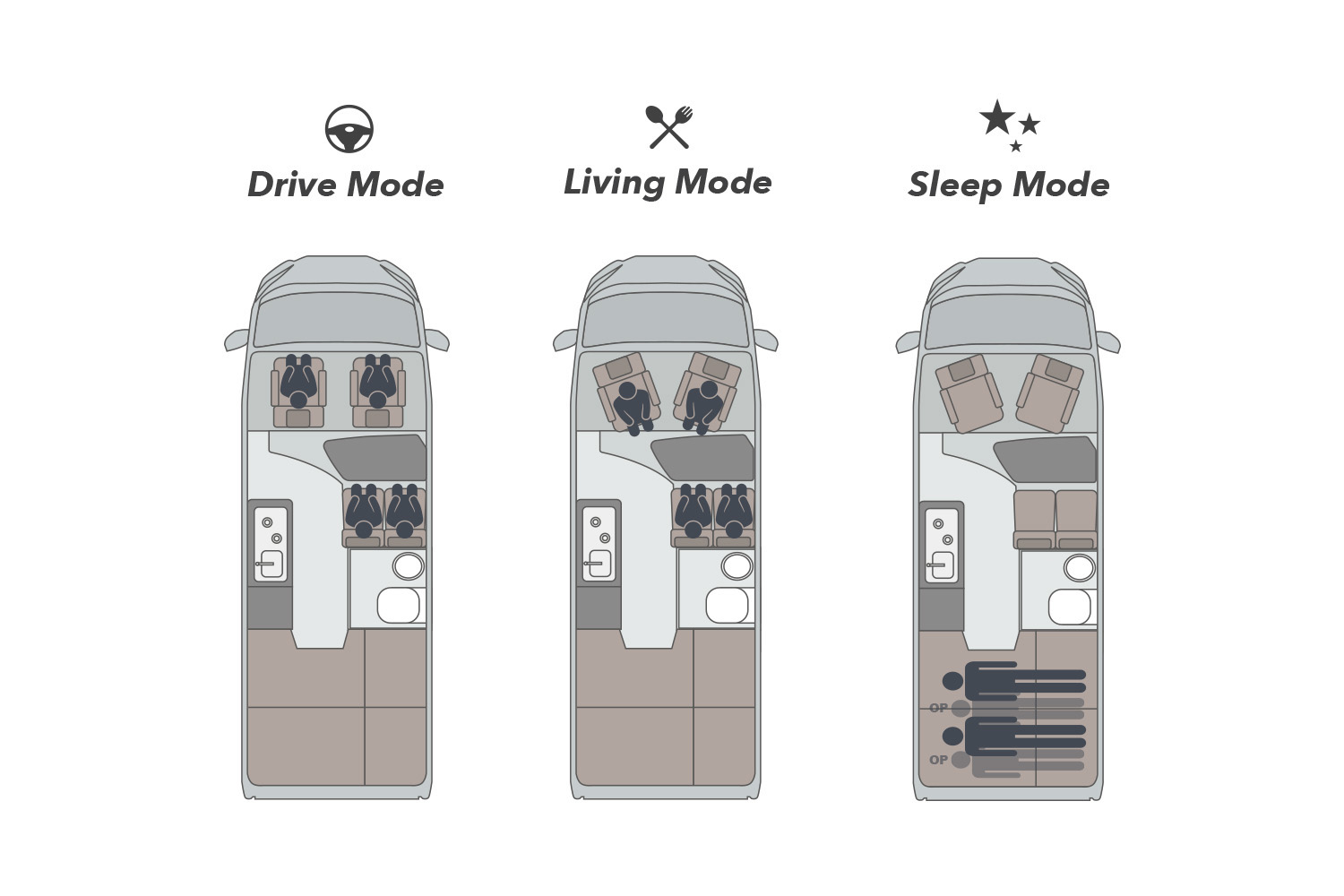 Drive Mode

Living Mode

Sleep Mode

OP

OP